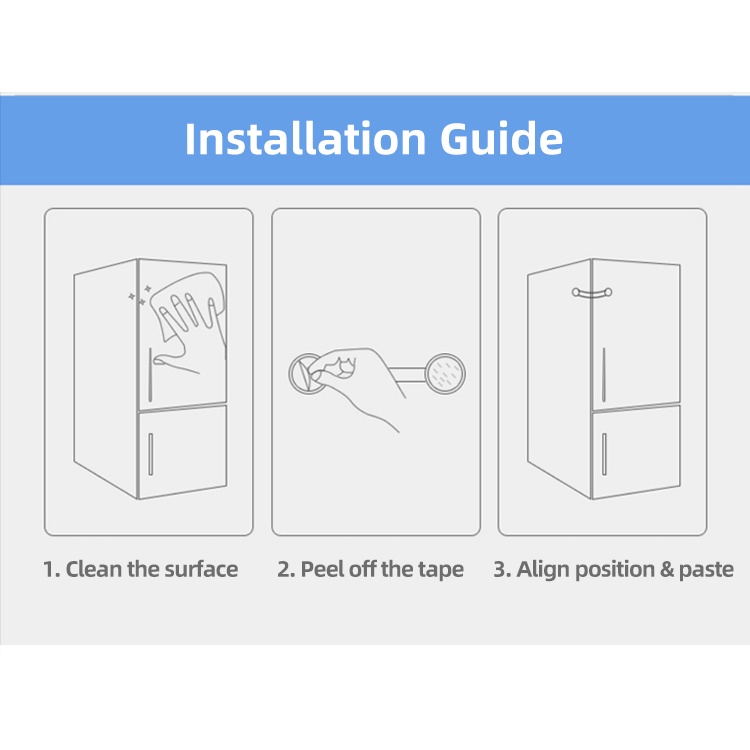 Installation Guide

1. Clean the surface

2. Peel off the tape

3. Align position & paste