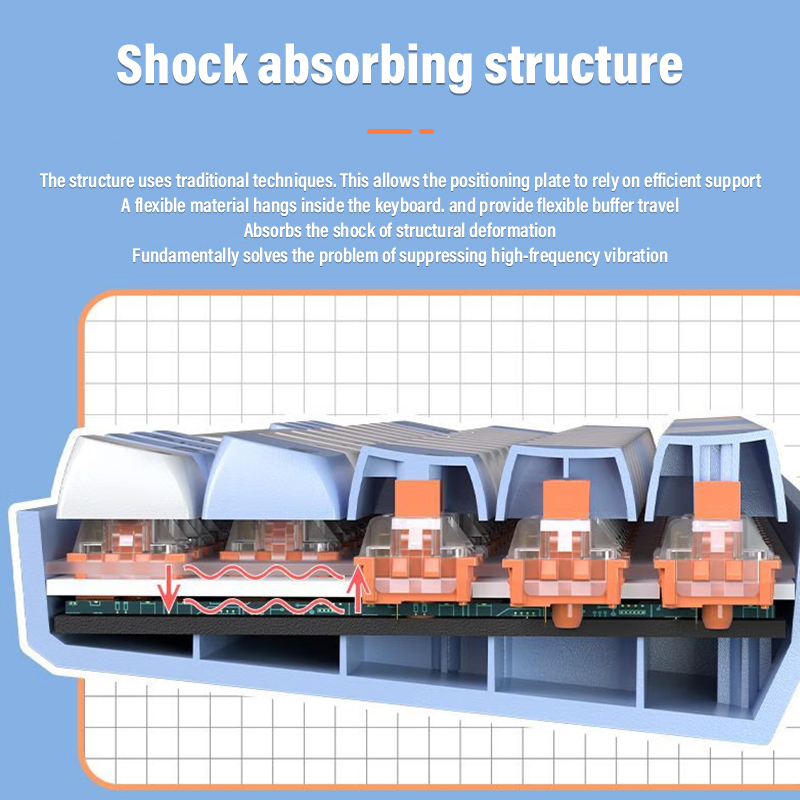 Shock absorbing structure

The structure uses traditional techniques. This allows the positioning plate to rely on efficient support
A flexible material hangs inside the keyboard. and provide flexible buffer travel
Absorbs the shock of structural deformation
Fundamentally solves the problem of suppressing high-frequency vibration